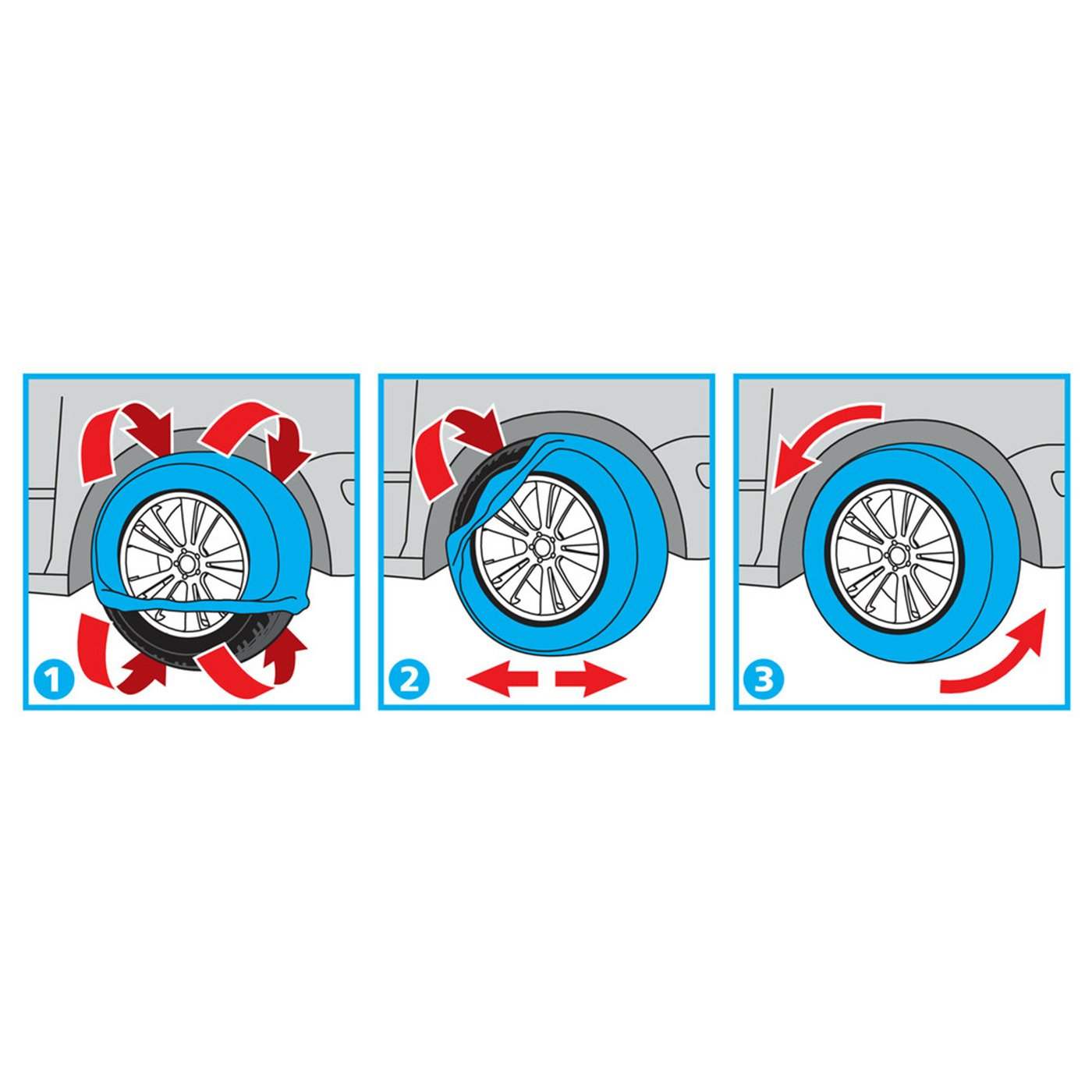 1

2

3